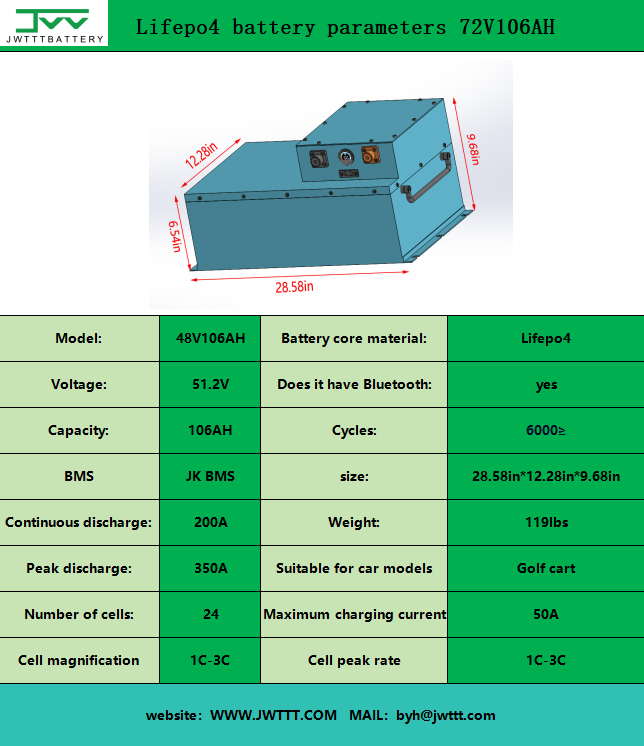 JWTTTBATTERY

Lifepo4 battery parameters 72V106AH

12.28in
9.68in
6.54in
28.58in

| Model: | 48V106AH | Battery core material: | Lifepo4 |
|---|---|---|---|
| Voltage: | 51.2V | Does it have Bluetooth: | yes |
| Capacity: | 106AH | Cycles: | 6000≥ |
| BMS | JK BMS | size: | 28.58in*12.28in*9.68in |
| Continuous discharge: | 200A | Weight: | 119lbs |
| Peak discharge: | 350A | Suitable for car models | Golf cart |
| Number of cells: | 24 | Maximum charging current | 50A |
| Cell magnification | 1C-3C | Cell peak rate | 1C-3C |

website: WWW.JWTTT.COM MAIL: byh@jwttt.com