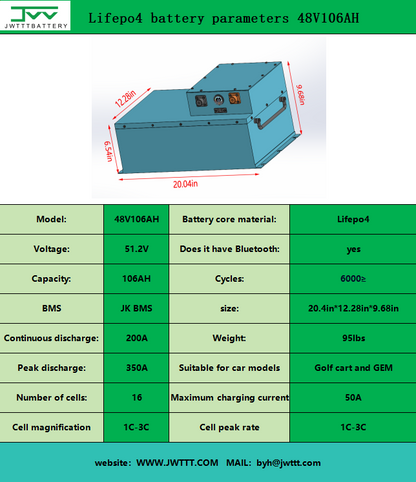 JWTTTBATTERY

Lifepo4 battery parameters 48V106AH

12.28in
9.68in
6.54in
20.04in

| Model: | 48V106AH | Battery core material: | Lifepo4 |
|---|---|---|---|
| Voltage: | 51.2V | Does it have Bluetooth: | yes |
| Capacity: | 106AH | Cycles: | 6000≥ |
| BMS | JK BMS | size: | 20.4in*12.28in*9.68in |
| Continuous discharge: | 200A | Weight: | 95lbs |
| Peak discharge: | 350A | Suitable for car models | Golf cart and GEM |
| Number of cells: | 16 | Maximum charging current | 50A |
| Cell magnification | 1C-3C | Cell peak rate | 1C-3C |

website: WWW.JWTTT.COM MAIL: byh@jwttt.com